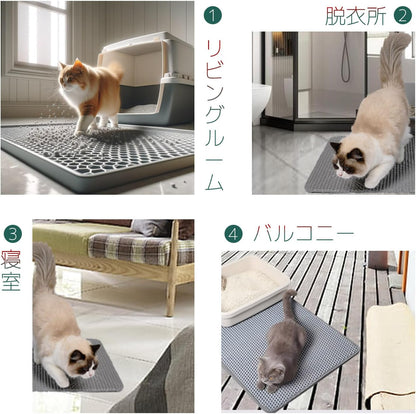 1 リビングルーム

脱衣所 2

3 寝室

4 バルコニー