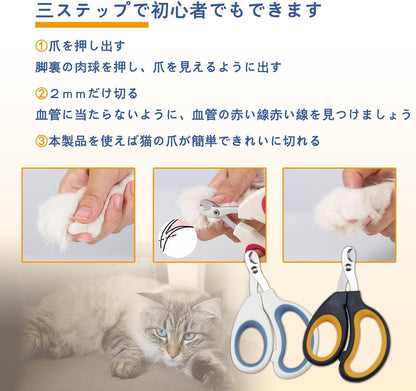 三ステップで初心者でもできます

①爪を押し出す

脚裏の肉球を押し、爪を見えるように出す

②２ｍｍだけ切る

血管に当たらないように、血管の赤い線赤い線を見つけましょう

③本製品を使えば猫の爪が簡単できれいに切れる